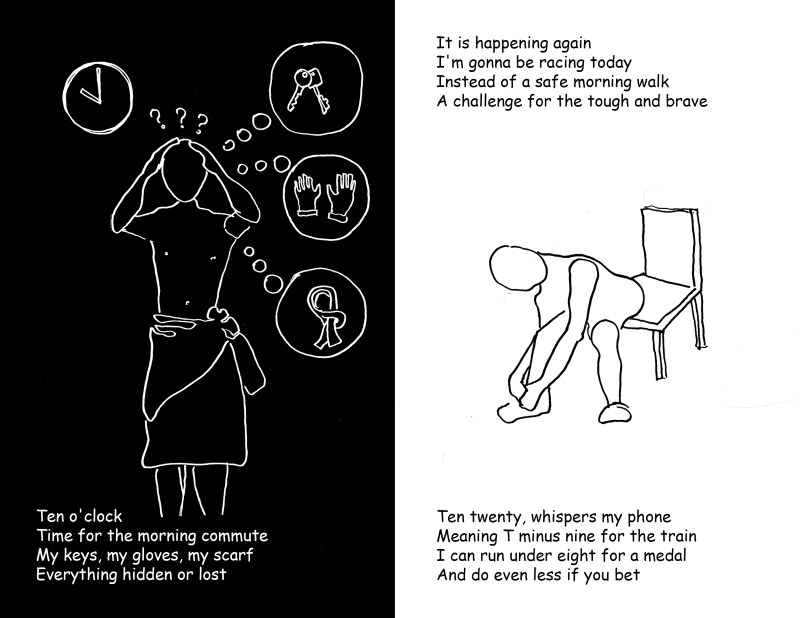 ? ? ?

Ten o'clock
Time for the morning commute
My keys, my gloves, my scarf
Everything hidden or lost

It is happening again
I'm gonna be racing today
Instead of a safe morning walk
A challenge for the tough and brave

Ten twenty, whispers my phone
Meaning T minus nine for the train
I can run under eight for a medal
And do even less if you bet